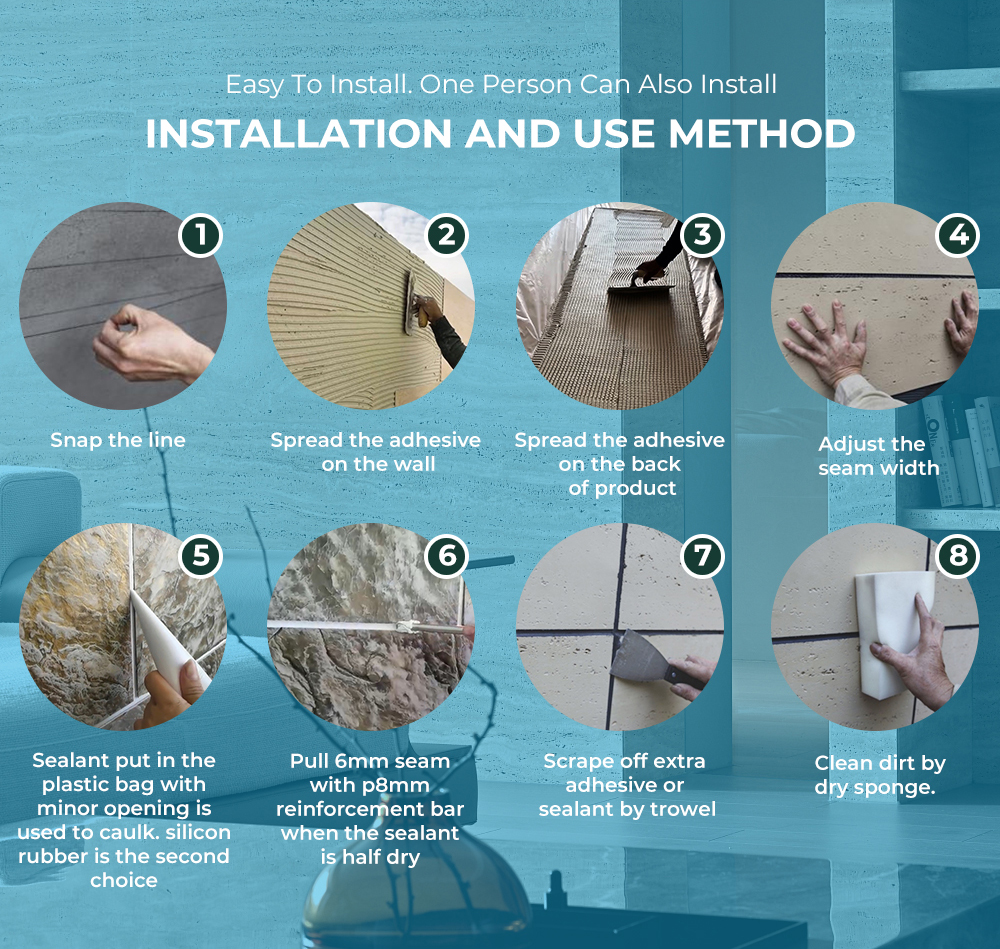 Easy To Install. One Person Can Also Install

INSTALLATION AND USE METHOD

1

Snap the line

2

Spread the adhesive on the wall

3

Spread the adhesive on the back of product

4

Adjust the seam width

5

Sealant put in the plastic bag with minor opening is used to caulk. silicon rubber is the second choice

6

Pull 6mm seam with p8mm reinforcement bar when the sealant is half dry

7

Scrape off extra adhesive or sealant by trowel

8

Clean dirt by dry sponge.